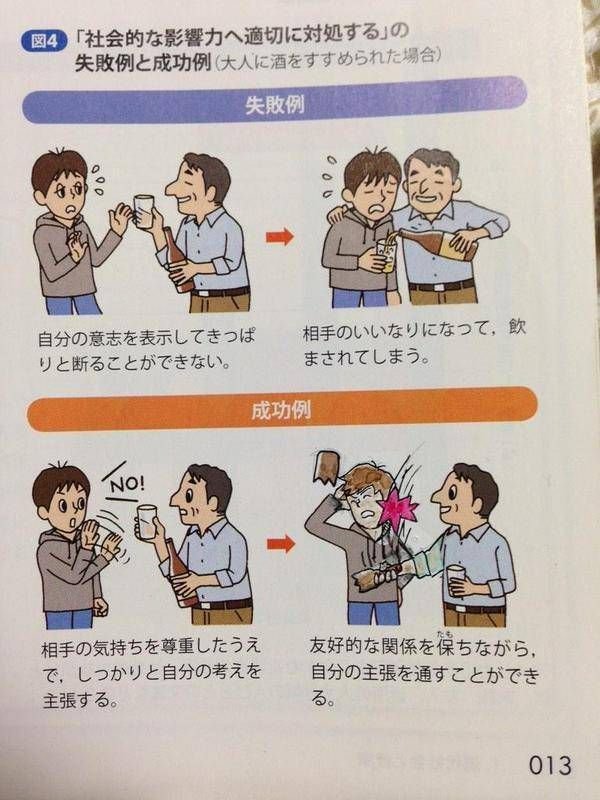 図4 「社会的な影響力へ適切に対処する」の失敗例と成功例（大人に酒をすすめられた場合）

失敗例

自分の意志を表示してきっぱりと断ることができない。

相手のいいなりになって，飲まされてしまう。

成功例

NO!

相手の気持ちを尊重したうえで，しっかりと自分の考えを主張する。

友好的な関係を保ちながら，自分の主張を通すことができる。

013