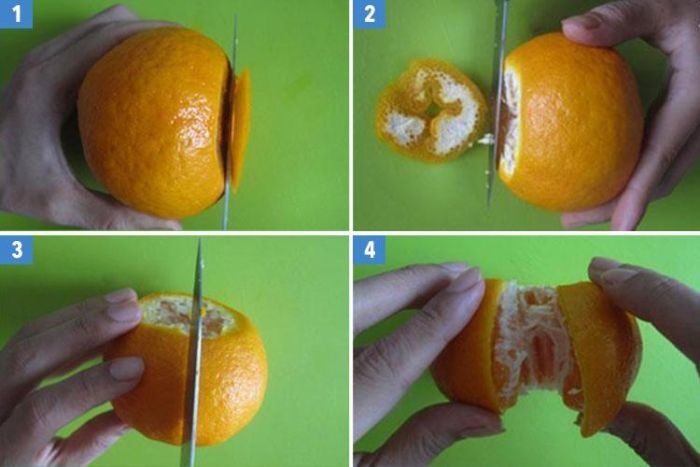 1

2

3

4