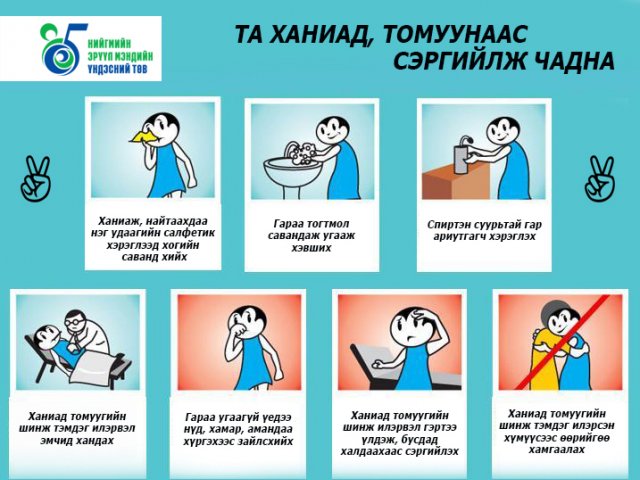 НИЙГМИЙН ЭРҮҮЛ МЭНДИЙН ҮНДЭСНИЙ ТӨВ

ТА ХАНИАД, ТОМУУНААС СЭРГИЙЛЖ ЧАДНА

Ханиаж, найтаахдаа нэг удаагийн салфетик хэрэглээд хогийн саванд хийх

Гараа тогтмол савандаж угааж хэвших

Спиртэн суурьтай гар ариутгагч хэрэглэх

Ханиад томуугийн шинж тэмдэг илэрвэл эмчид хандах

Гараа угаагүй үедээ нүд, хамар, амандаа хүргэхээс зайлсхийх

Ханиад томуугийн шинж илэрвэл гэртээ үлдэж, бусдад халдаахаас сэргийлэх

Ханиад томуугийн шинж тэмдэг илэрсэн хүмүүсээс өөрийгөө хамгаалах